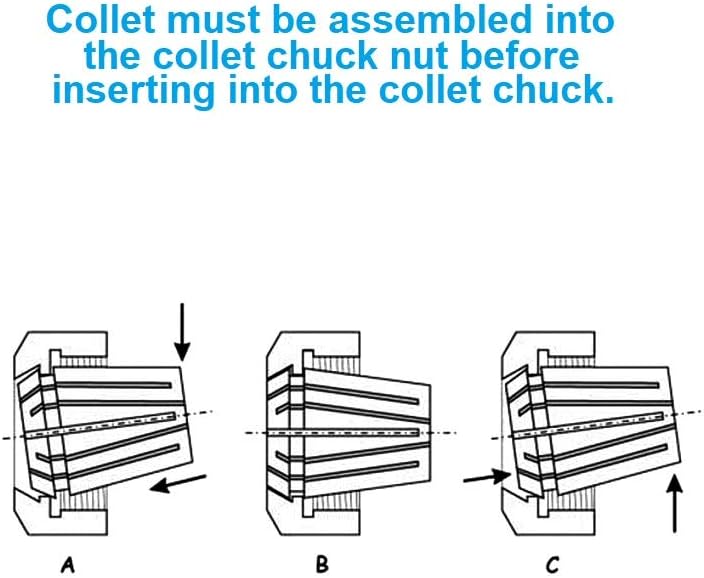 Collet must be assembled into the collet chuck nut before inserting into the collet chuck.

A

B

C