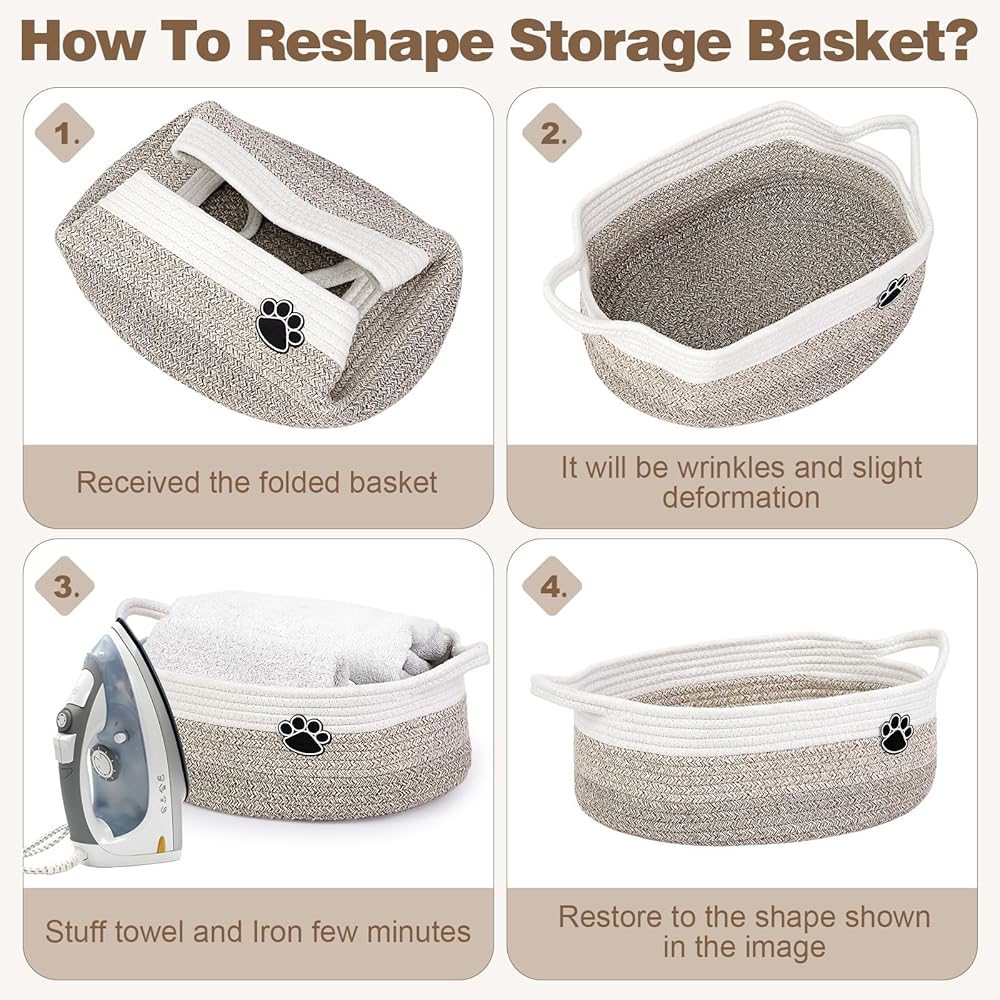 How To Reshape Storage Basket?

1.

Received the folded basket

2.

It will be wrinkles and slight deformation

3.

Stuff towel and Iron few minutes

4.

Restore to the shape shown in the image