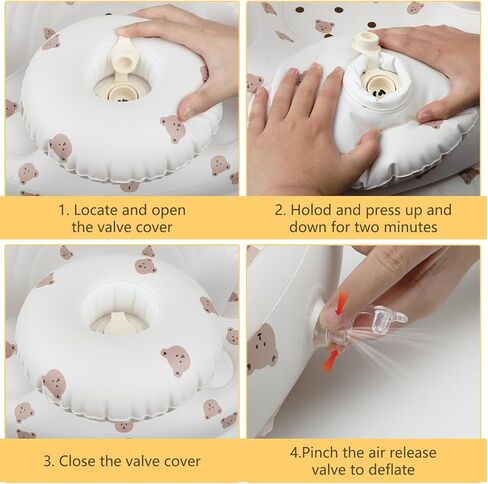 1. Locate and open the valve cover

2. Holod and press up and down for two minutes

3. Close the valve cover

4.Pinch the air release valve to deflate