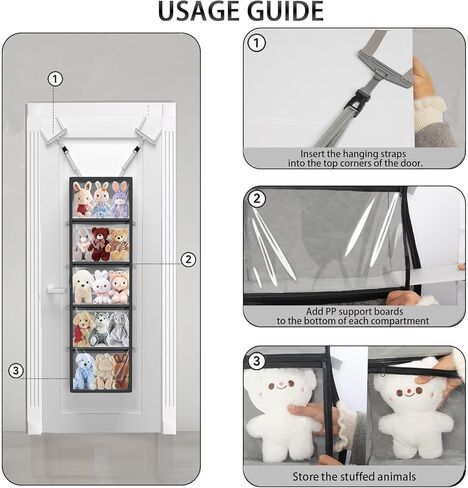 USAGE GUIDE

1

2

3

1

Insert the hanging straps into the top corners of the door.

2

Add PP support boards to the bottom of each compartment

3

Store the stuffed animals