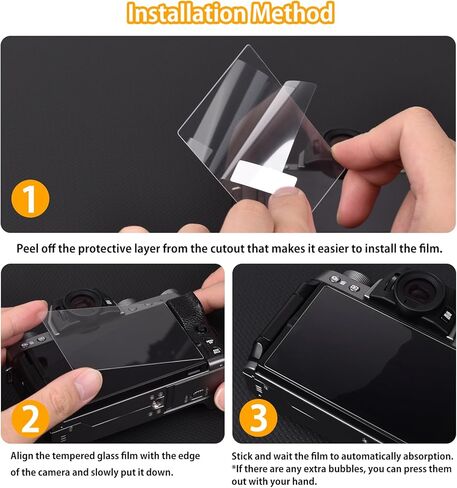 Installation Method

1

Peel off the protective layer from the cutout that makes it easier to install the film.

2

Align the tempered glass film with the edge of the camera and slowly put it down.

3

Stick and wait the film to automatically absorption. *If there are any extra bubbles, you can press them out with your hand.