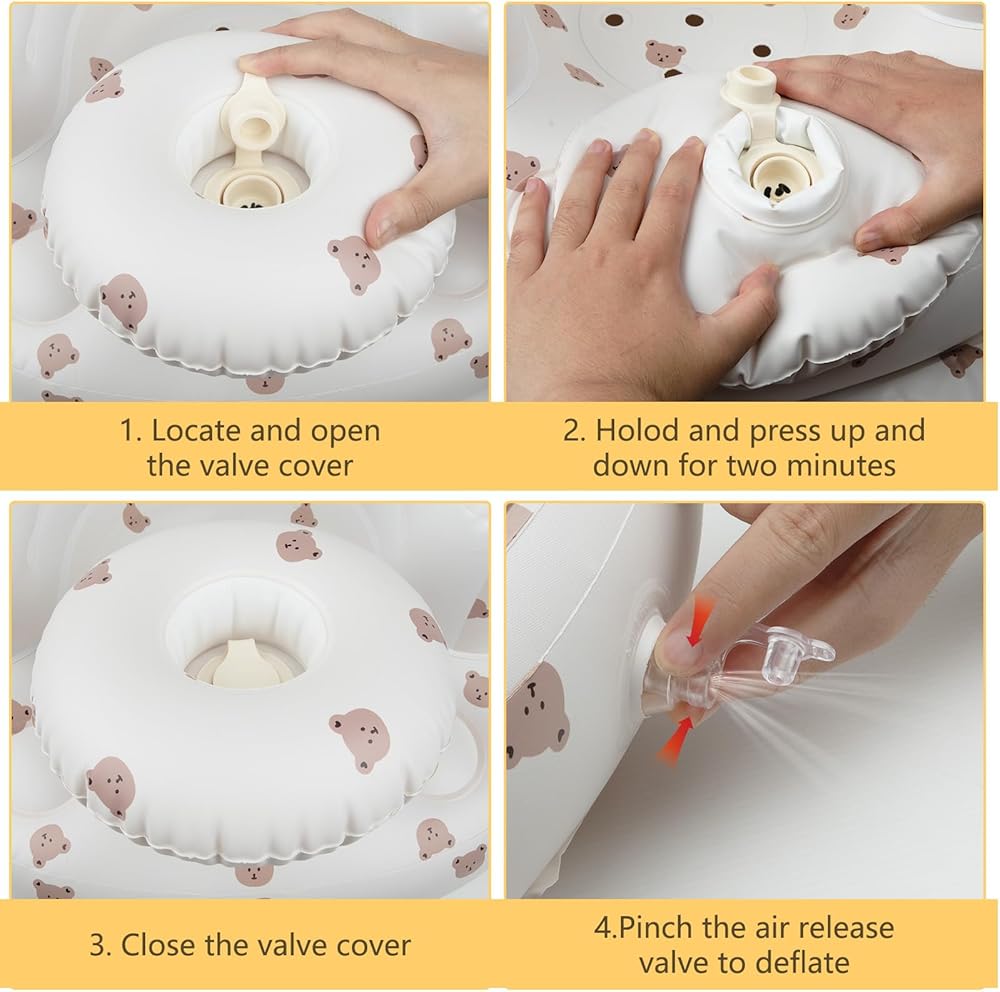 1. Locate and open the valve cover

2. Holod and press up and down for two minutes

3. Close the valve cover

4.Pinch the air release valve to deflate