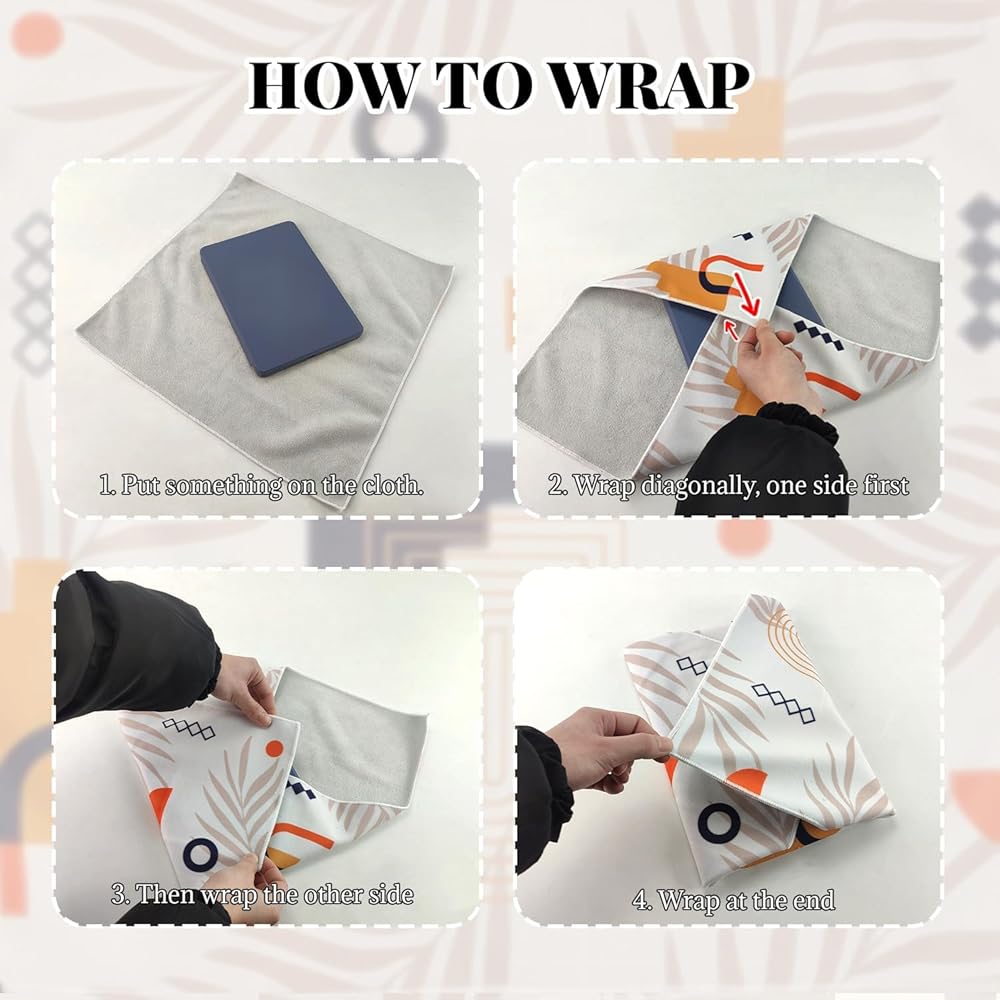 HOW TO WRAP

1. Put something on the cloth.

2. Wrap diagonally, one side first

3. Then wrap the other side

4. Wrap at the end