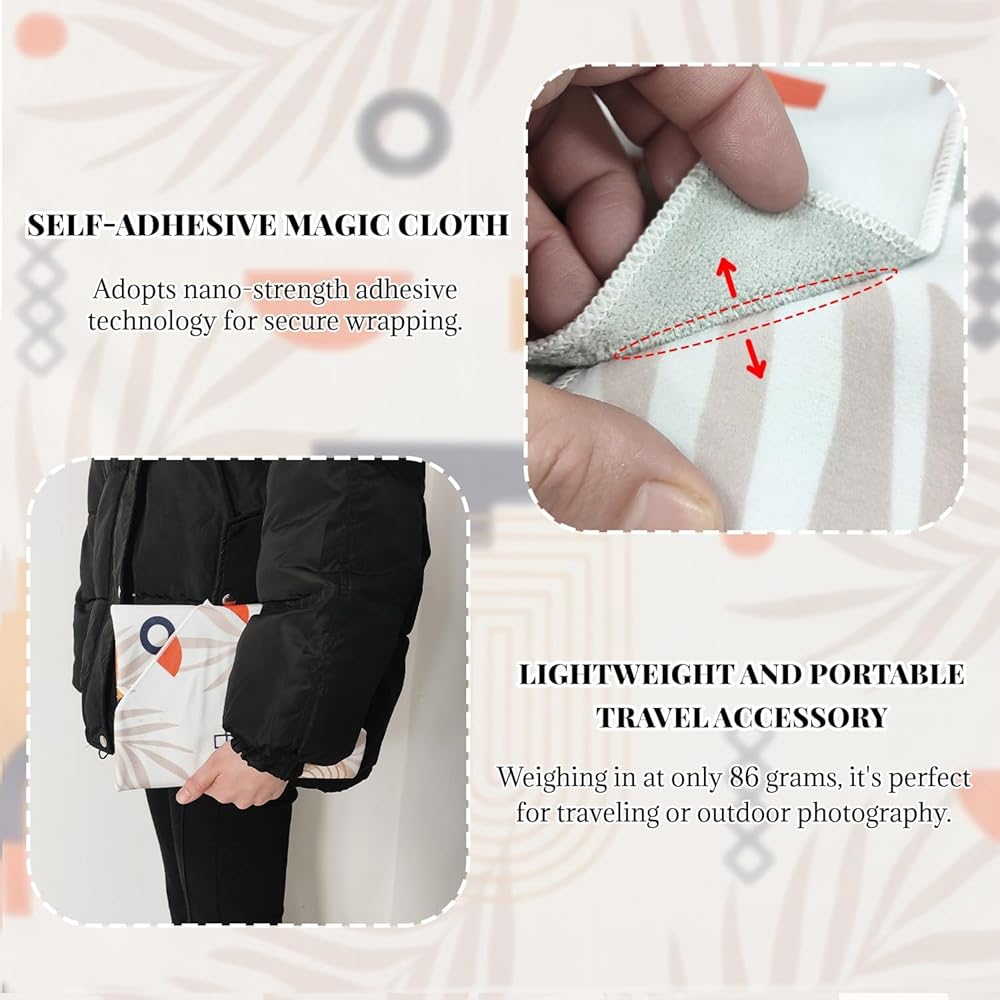 SELF-ADHESIVE MAGIC CLOTH

Adopts nano-strength adhesive technology for secure wrapping.

LIGHTWEIGHT AND PORTABLE TRAVEL ACCESSORY

Weighing in at only 86 grams, it's perfect for traveling or outdoor photography.