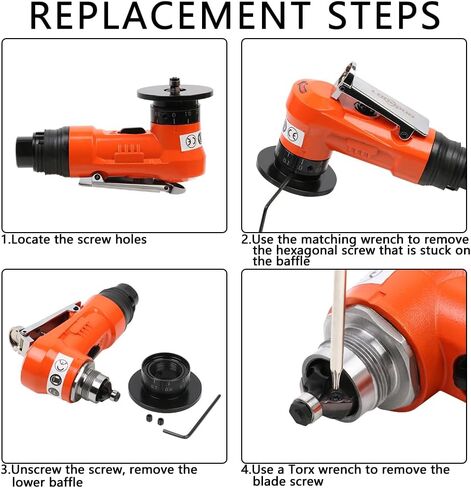 REPLACEMENT STEPS

1.Locate the screw holes

2.Use the matching wrench to remove the hexagonal screw that is stuck on the baffle

3.Unscrew the screw, remove the lower baffle

4.Use a Torx wrench to remove the blade screw