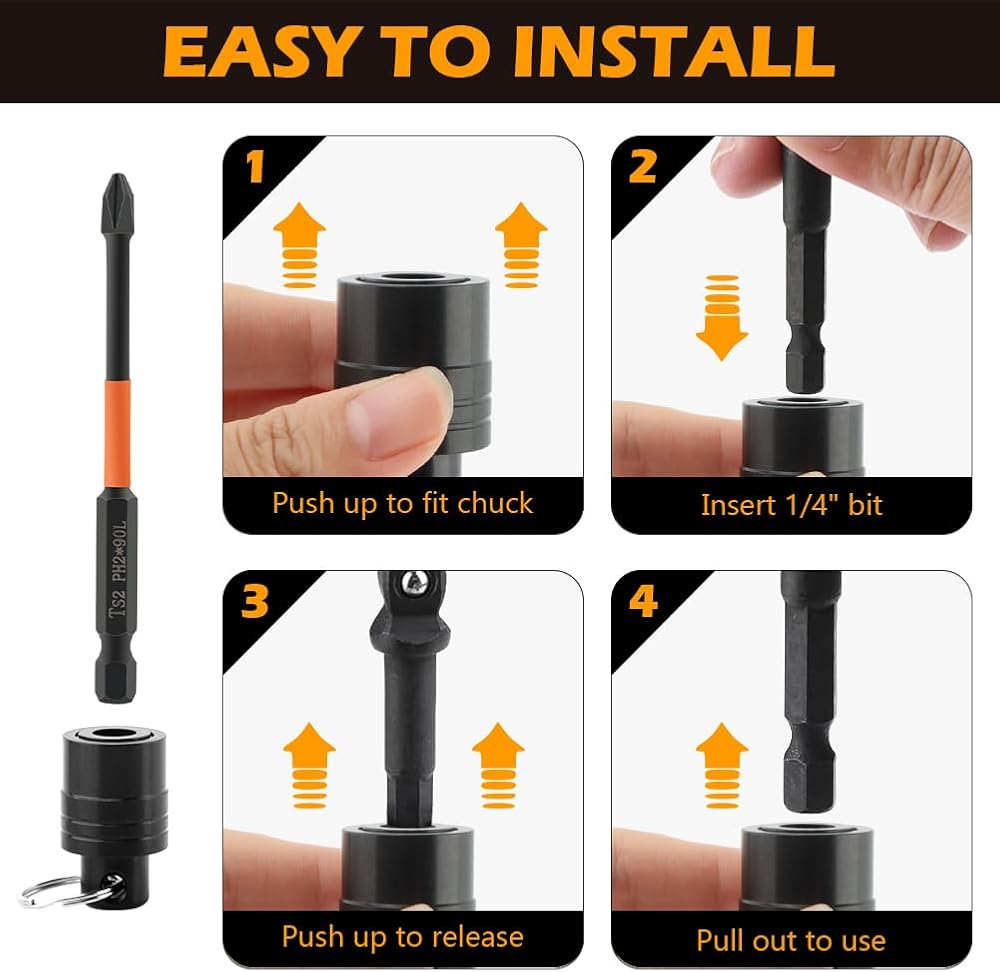 EASY TO INSTALL

TS2 PH2*90L

1
Push up to fit chuck

2
Insert 1/4" bit

3
Push up to release

4
Pull out to use