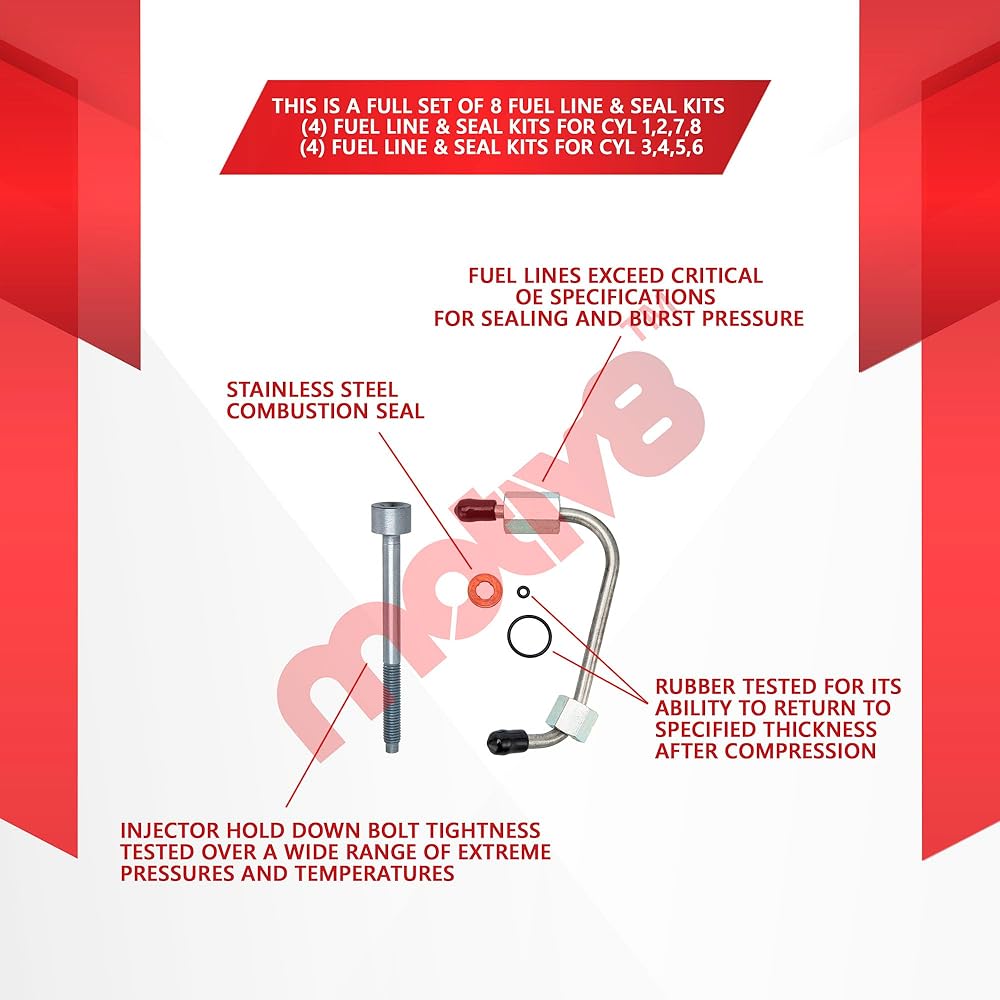 THIS IS A FULL SET OF 8 FUEL LINE & SEAL KITS
(4) FUEL LINE & SEAL KITS FOR CYL 1,2,7,8
(4) FUEL LINE & SEAL KITS FOR CYL 3,4,5,6

FUEL LINES EXCEED CRITICAL OE SPECIFICATIONS FOR SEALING AND BURST PRESSURE

STAINLESS STEEL COMBUSTION SEAL

motiv8 TM

RUBBER TESTED FOR ITS ABILITY TO RETURN TO SPECIFIED THICKNESS AFTER COMPRESSION

INJECTOR HOLD DOWN BOLT TIGHTNESS TESTED OVER A WIDE RANGE OF EXTREME PRESSURES AND TEMPERATURES