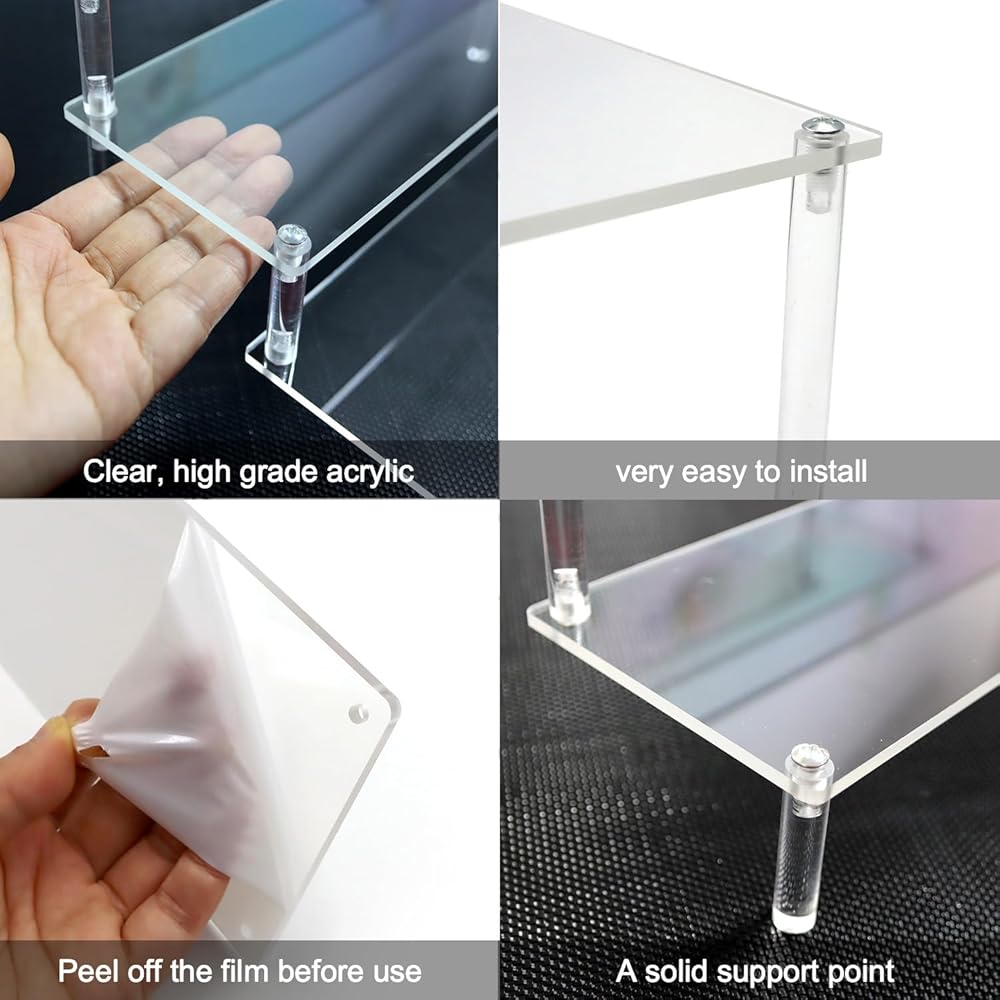 Clear, high grade acrylic

very easy to install

Peel off the film before use

A solid support point