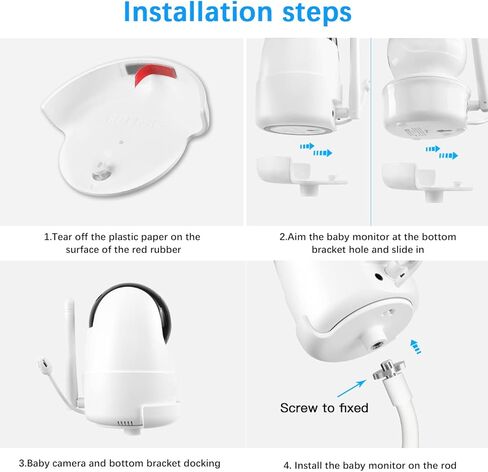 Installation steps

1.Tear off the plastic paper on the surface of the red rubber

2.Aim the baby monitor at the bottom bracket hole and slide in

3.Baby camera and bottom bracket docking

Screw to fixed

4. Install the baby monitor on the rod