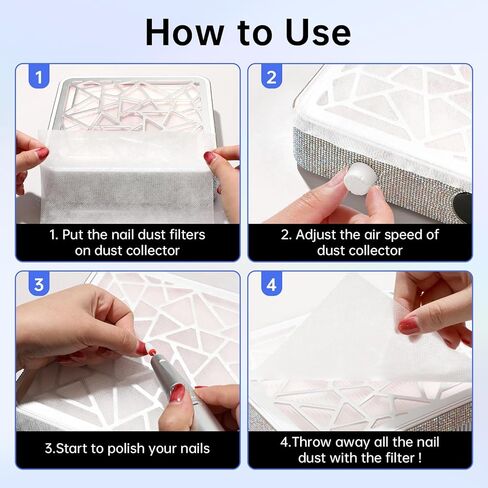 How to Use

1

1. Put the nail dust filters on dust collector

2

2. Adjust the air speed of dust collector

3

3.Start to polish your nails

4

4.Throw away all the nail dust with the filter !