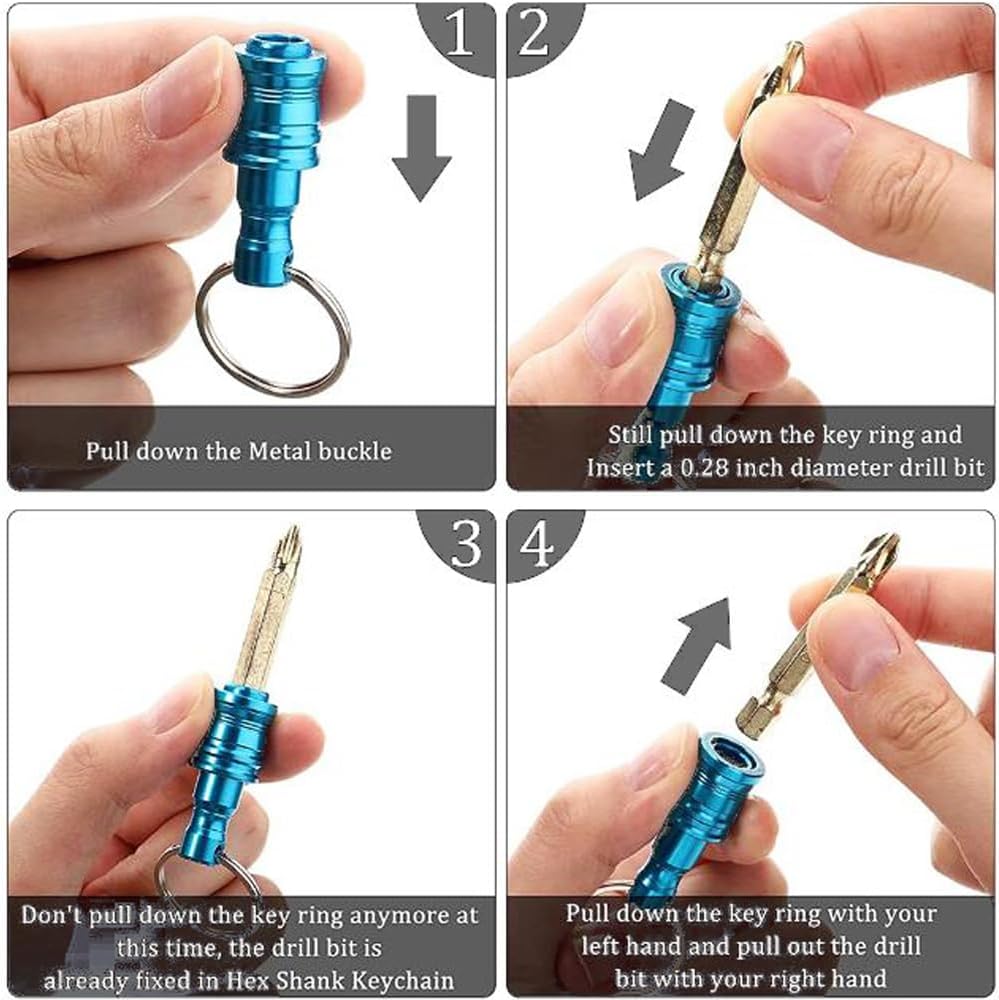 1

Pull down the Metal buckle

2

Still pull down the key ring and Insert a 0.28 inch diameter drill bit

3

Don't pull down the key ring anymore at this time, the drill bit is already fixed in Hex Shank Keychain

4

Pull down the key ring with your left hand and pull out the drill bit with your right hand