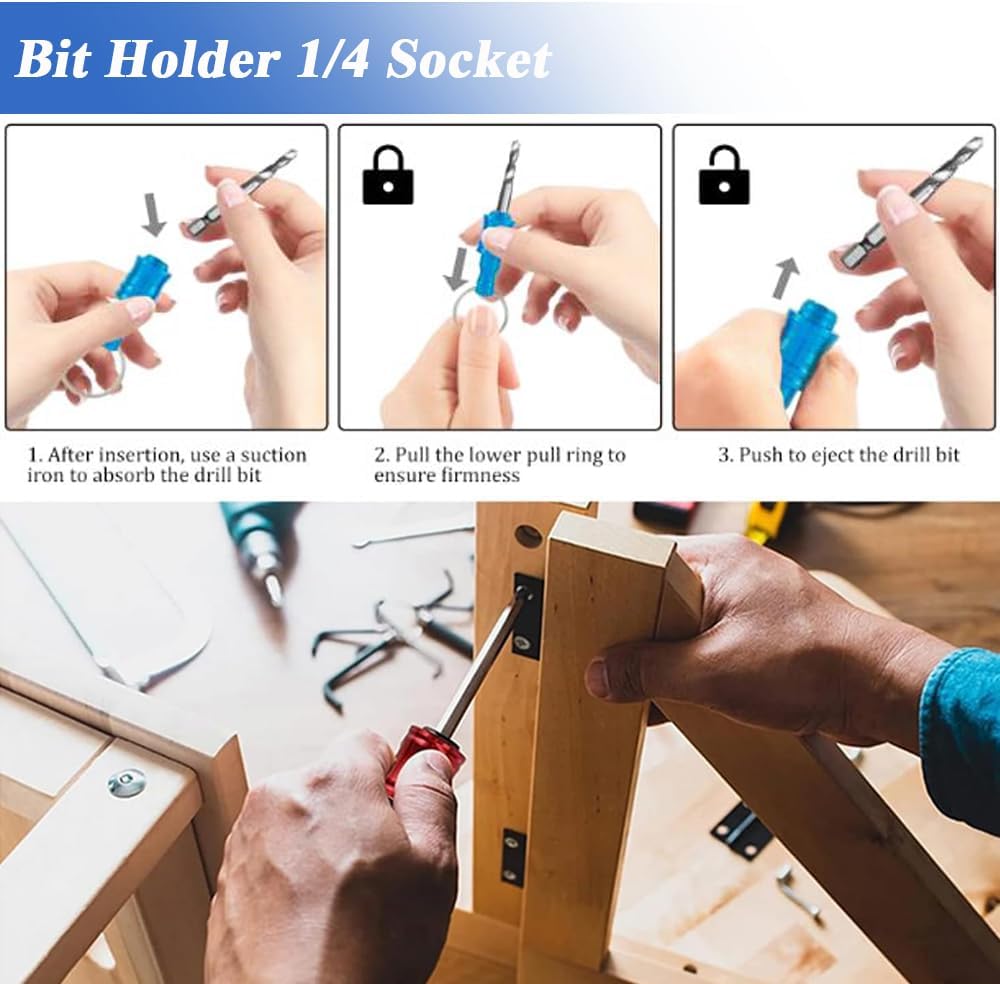 Bit Holder 1/4 Socket

1. After insertion, use a suction iron to absorb the drill bit

2. Pull the lower pull ring to ensure firmness

3. Push to eject the drill bit