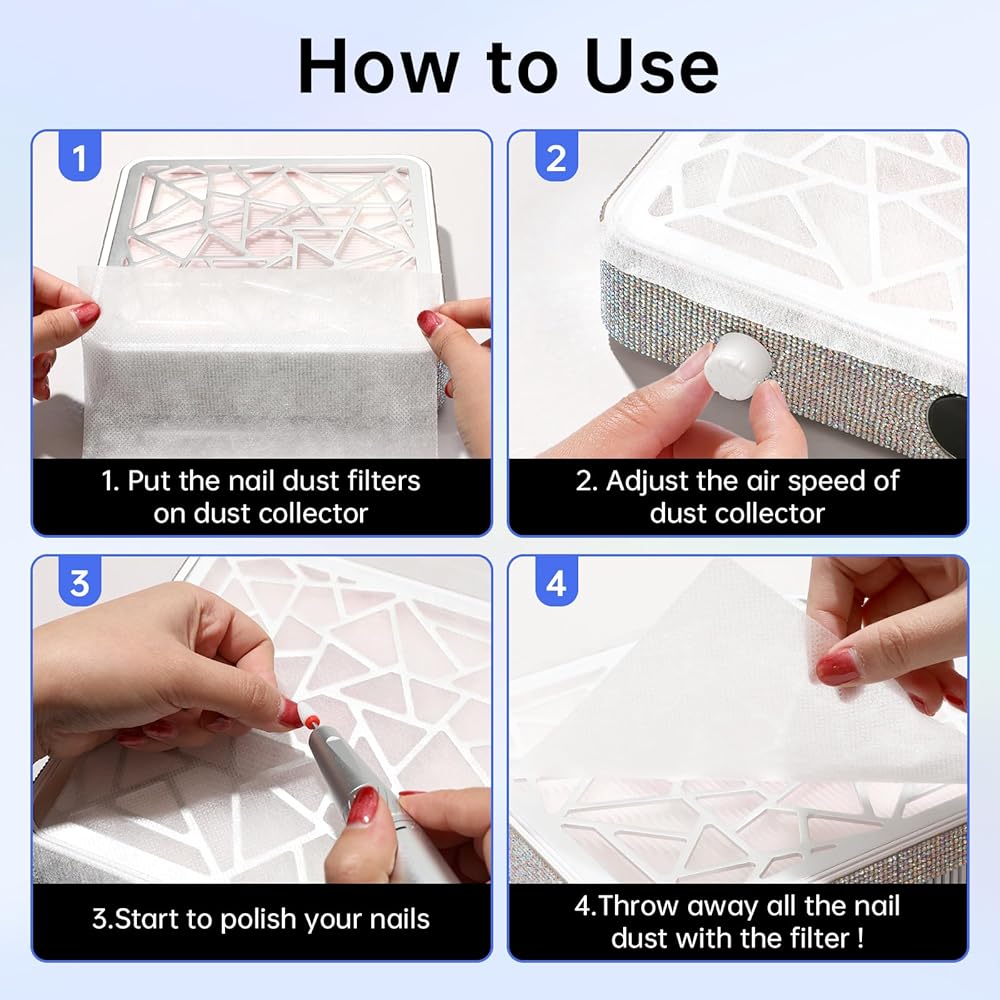 How to Use

1

1. Put the nail dust filters on dust collector

2

2. Adjust the air speed of dust collector

3

3.Start to polish your nails

4

4.Throw away all the nail dust with the filter !