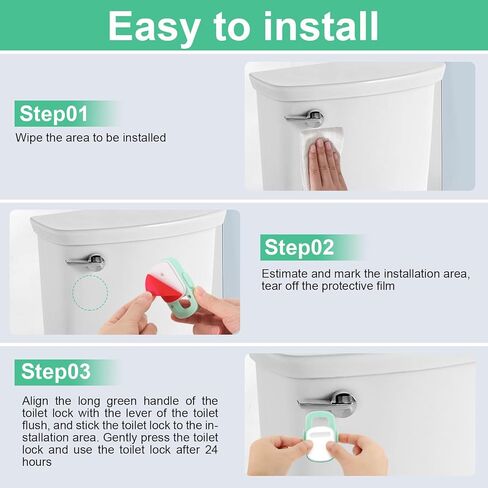 Easy to install

Step01
Wipe the area to be installed

Step02
Estimate and mark the installation area, tear off the protective film

Step03
Align the long green handle of the toilet lock with the lever of the toilet flush, and stick the toilet lock to the installation area. Gently press the toilet lock and use the toilet lock after 24 hours