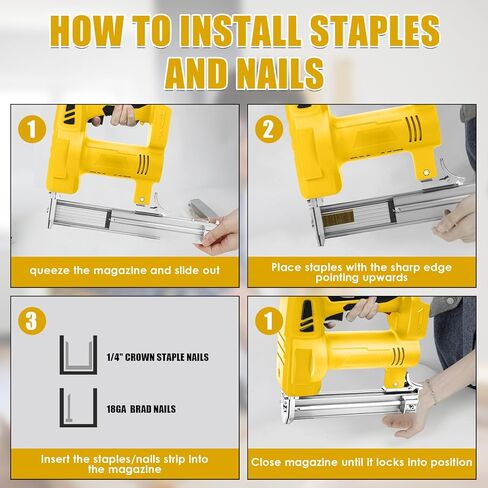 HOW TO INSTALL STAPLES AND NAILS

1

queeze the magazine and slide out

2

Place staples with the sharp edge pointing upwards

3

1/4" CROWN STAPLE NAILS

18GA BRAD NAILS

Insert the staples/nails strip into the magazine

1

Close magazine until it locks into position