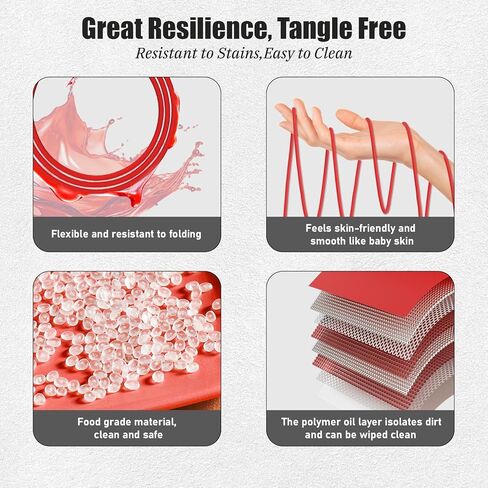 Great Resilience, Tangle Free
Resistant to Stains,Easy to Clean

Flexible and resistant to folding

Feels skin-friendly and smooth like baby skin

Food grade material, clean and safe

The polymer oil layer isolates dirt and can be wiped clean