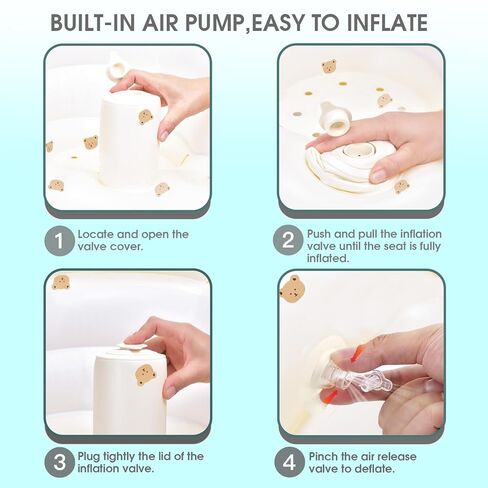 BUILT-IN AIR PUMP,EASY TO INFLATE

1 Locate and open the valve cover.

2 Push and pull the inflation valve until the seat is fully inflated.

3 Plug tightly the lid of the inflation valve.

4 Pinch the air release valve to deflate.