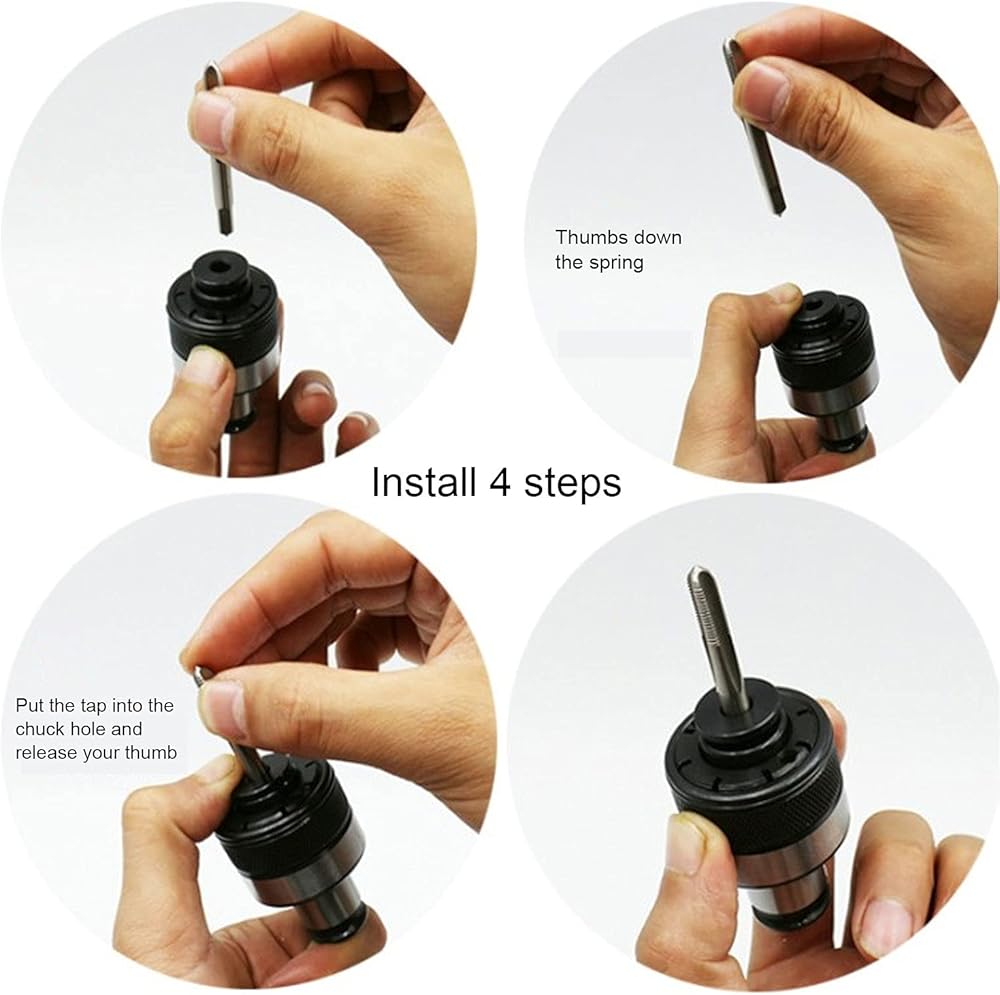 Thumbs down the spring

Install 4 steps

Put the tap into the chuck hole and release your thumb