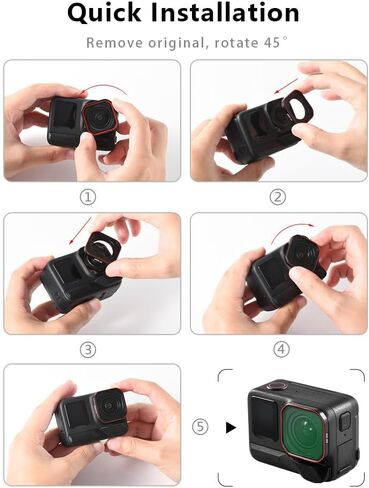 Quick Installation

Remove original, rotate 45°

①

②

③

④

⑤