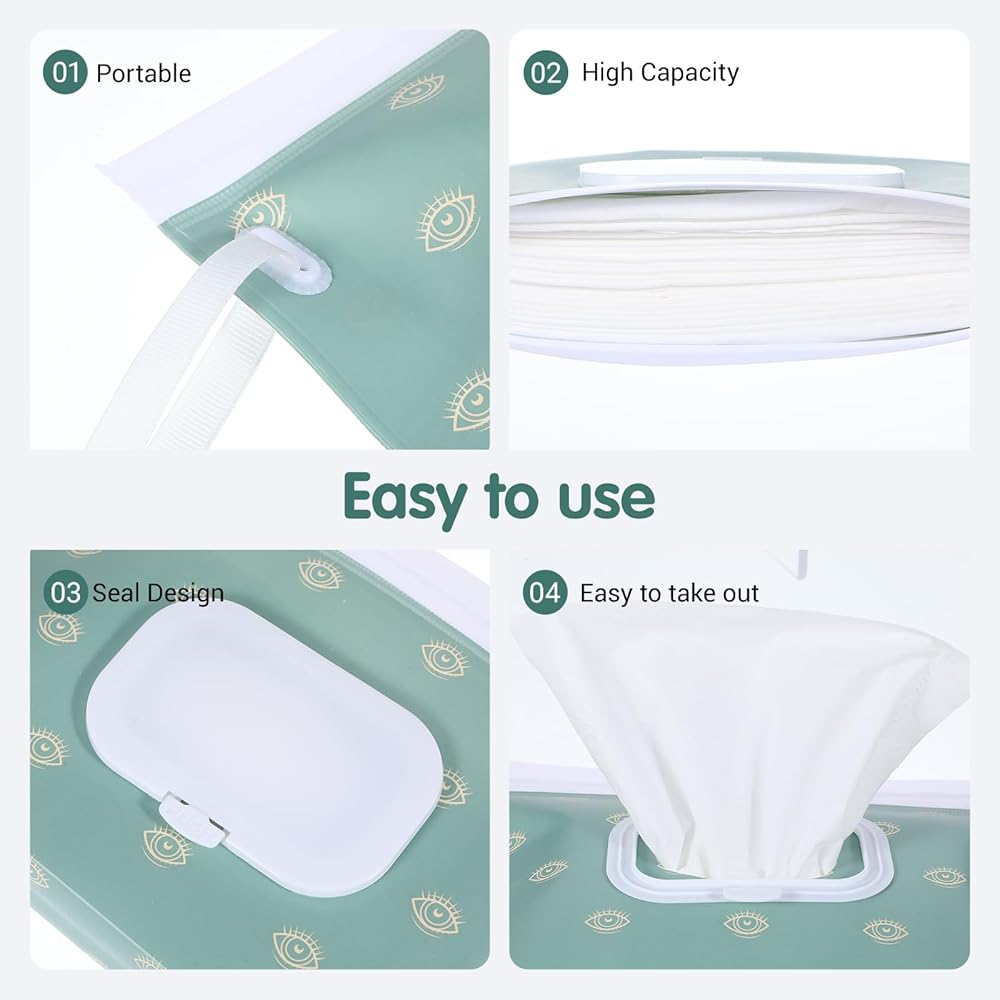 01 Portable

02 High Capacity

Easy to use

03 Seal Design

04 Easy to take out