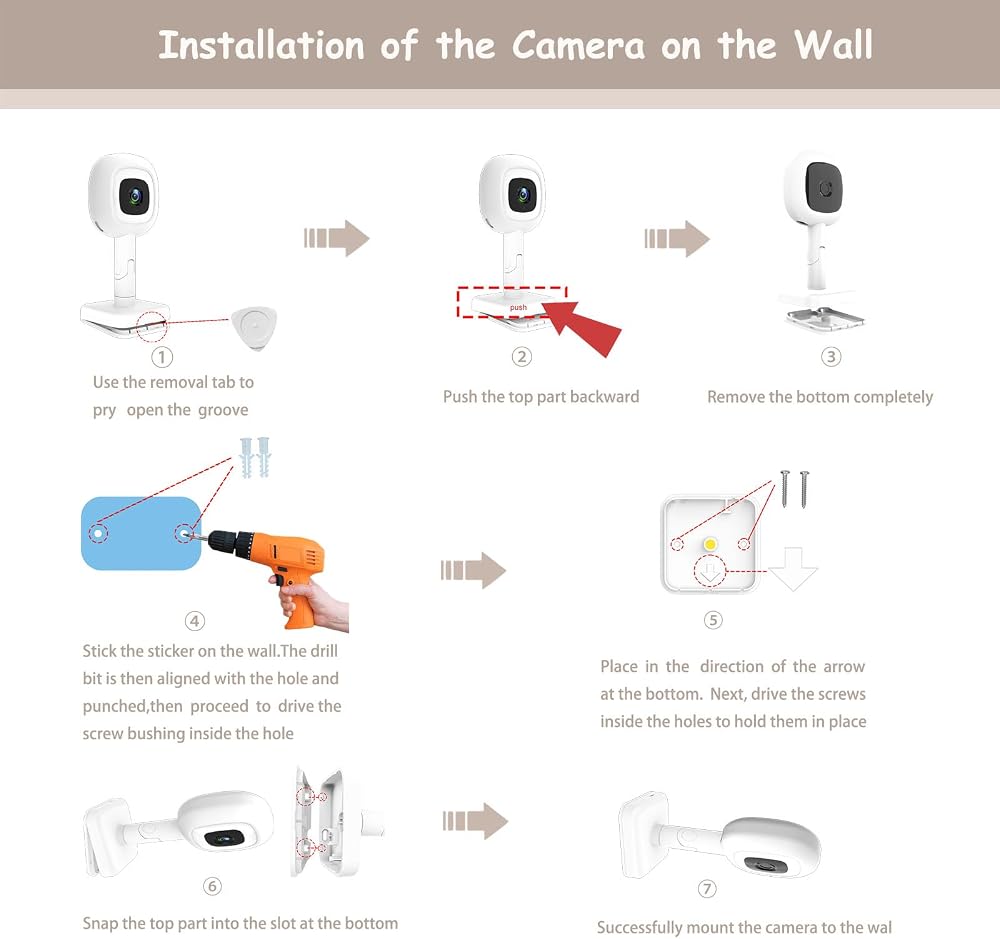 Installation of the Camera on the Wall

①
Use the removal tab to pry open the groove

push

②
Push the top part backward

③
Remove the bottom completely

④
Stick the sticker on the wall.The drill bit is then aligned with the hole and punched,then proceed to drive the screw bushing inside the hole

⑤
Place in the direction of the arrow at the bottom. Next, drive the screws inside the holes to hold them in place

⑥
Snap the top part into the slot at the bottom

⑦
Successfully mount the camera to the wal