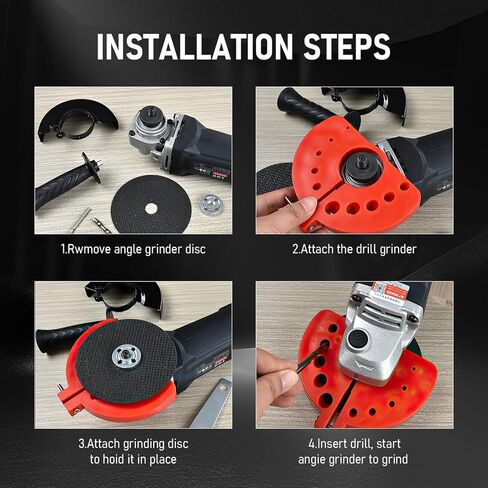 INSTALLATION STEPS

1.Rwmove angle grinder disc

2.Attach the drill grinder

3.Attach grinding disc to hoid it in place

4.Insert drill, start angie grinder to grind