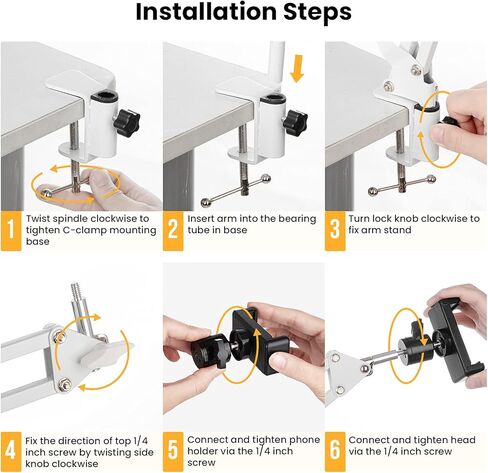 Installation Steps

1 Twist spindle clockwise to tighten C-clamp mounting base

2 Insert arm into the bearing tube in base

3 Turn lock knob clockwise to fix arm stand

4 Fix the direction of top 1/4 inch screw by twisting side knob clockwise

5 Connect and tighten phone holder via the 1/4 inch screw

6 Connect and tighten head via the 1/4 inch screw