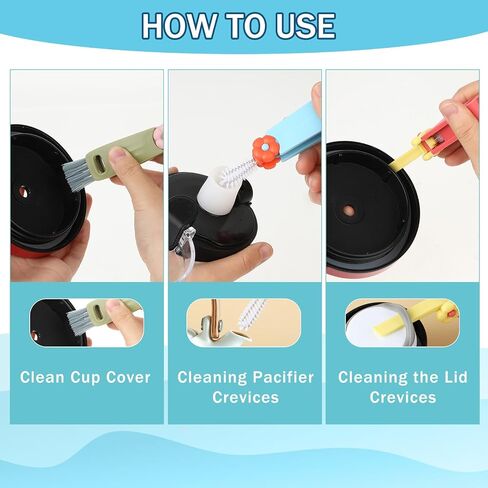 HOW TO USE

Clean Cup Cover

Cleaning Pacifier Crevices

Cleaning the Lid Crevices