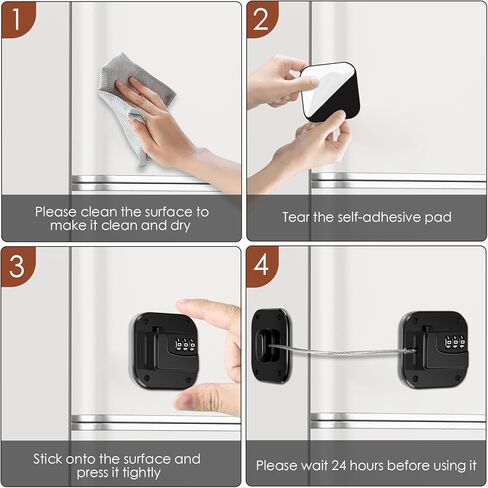 1

Please clean the surface to make it clean and dry

2

Tear the self-adhesive pad

3

Stick onto the surface and press it tightly

4

Please wait 24 hours before using it