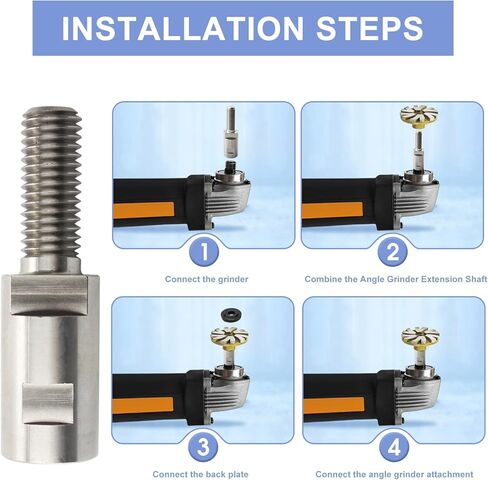 INSTALLATION STEPS

1

Connect the grinder

2

Combine the Angle Grinder Extension Shaft

3

Connect the back plate

4

Connect the angle grinder attachment