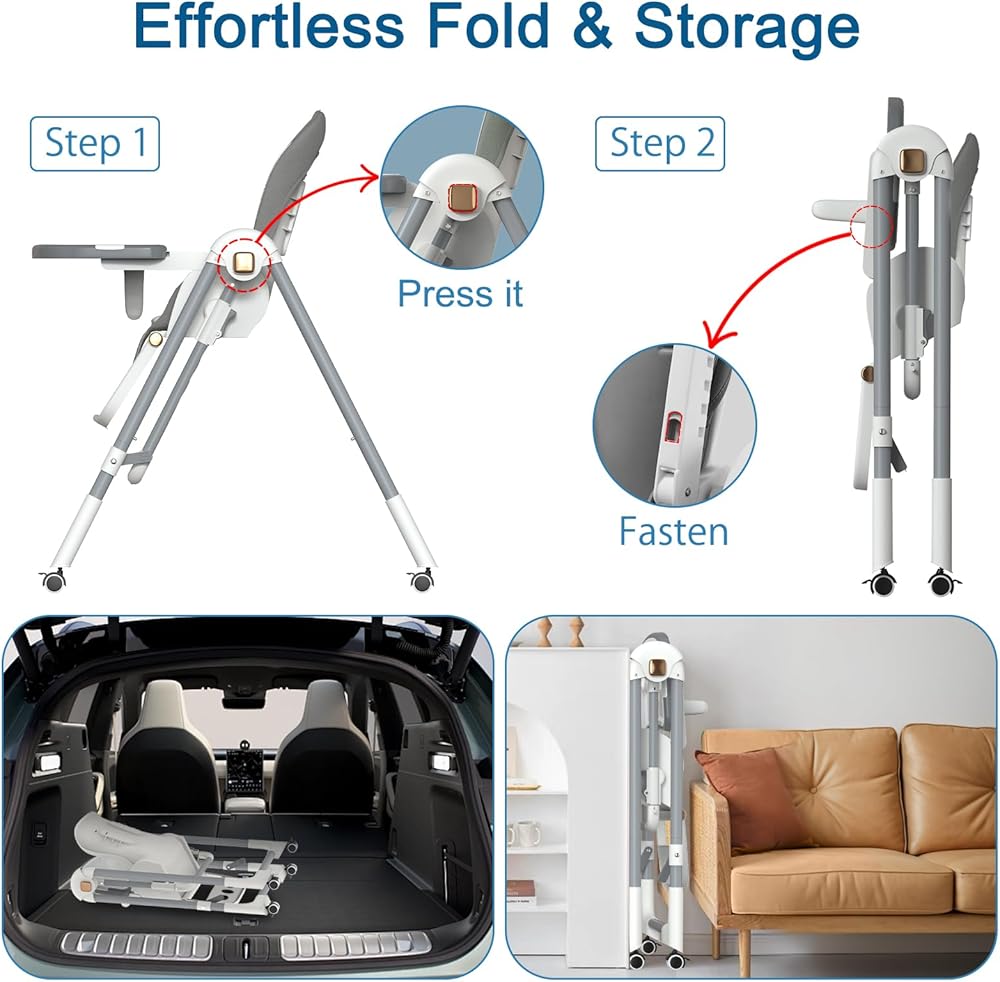 Effortless Fold & Storage

Step 1

Press it

Step 2

Fasten