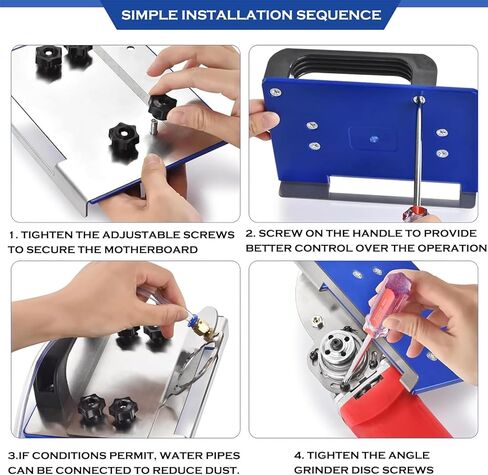 SIMPLE INSTALLATION SEQUENCE

1. TIGHTEN THE ADJUSTABLE SCREWS TO SECURE THE MOTHERBOARD

2. SCREW ON THE HANDLE TO PROVIDE BETTER CONTROL OVER THE OPERATION

3.IF CONDITIONS PERMIT, WATER PIPES CAN BE CONNECTED TO REDUCE DUST.

4. TIGHTEN THE ANGLE GRINDER DISC SCREWS