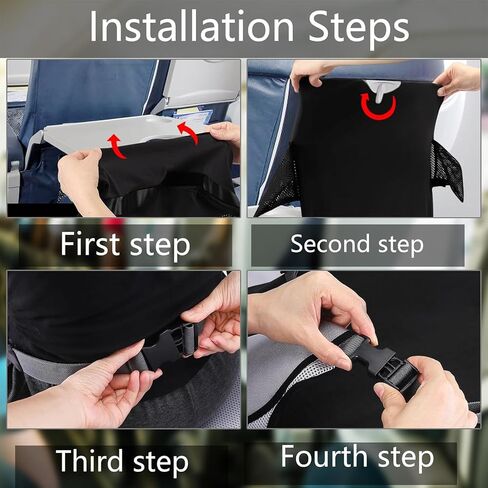 Installation Steps

First step

Second step

Third step

Fourth step