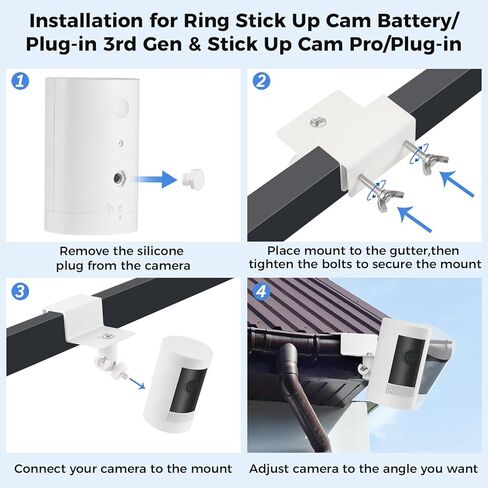 Installation for Ring Stick Up Cam Battery/ Plug-in 3rd Gen & Stick Up Cam Pro/Plug-in

1

Remove the silicone plug from the camera

2

Place mount to the gutter,then tighten the bolts to secure the mount

3

Connect your camera to the mount

4

Adjust camera to the angle you want