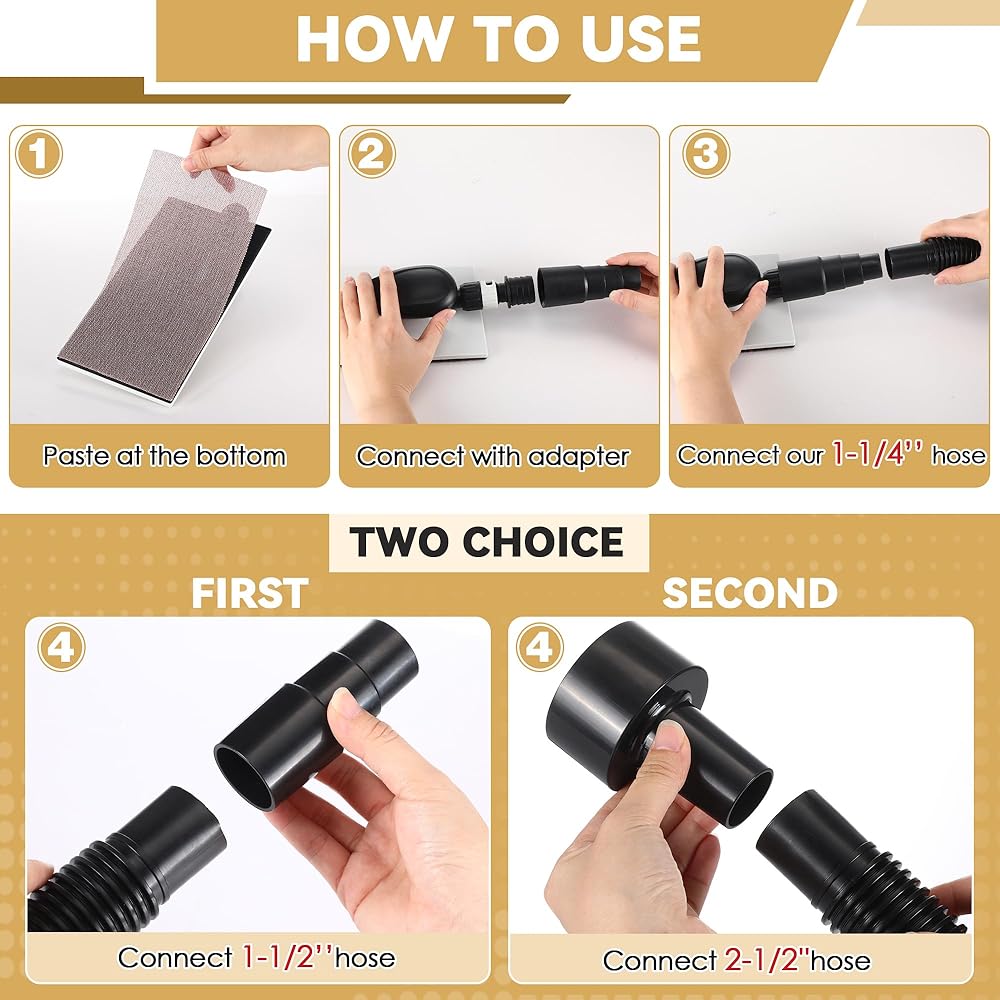 HOW TO USE

1
Paste at the bottom

2
Connect with adapter

3
Connect our 1-1/4'' hose

TWO CHOICE

FIRST
4
Connect 1-1/2''hose

SECOND
4
Connect 2-1/2''hose