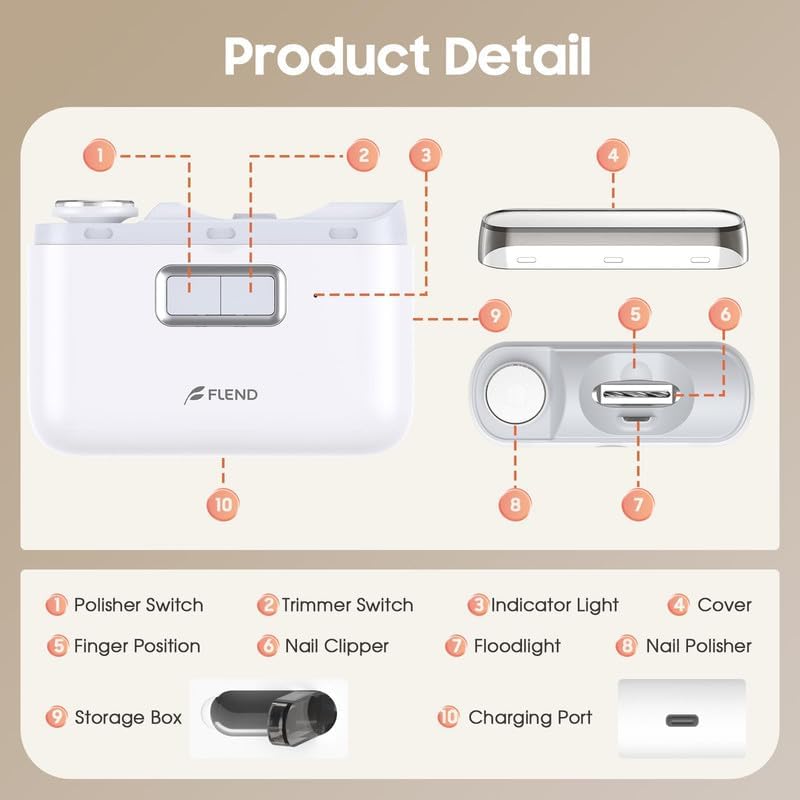 Product Detail

1 2 3 4

9

5 6

FLEND

10

8 7

1 Polisher Switch
2 Trimmer Switch
3 Indicator Light
4 Cover
5 Finger Position
6 Nail Clipper
7 Floodlight
8 Nail Polisher
9 Storage Box
10 Charging Port