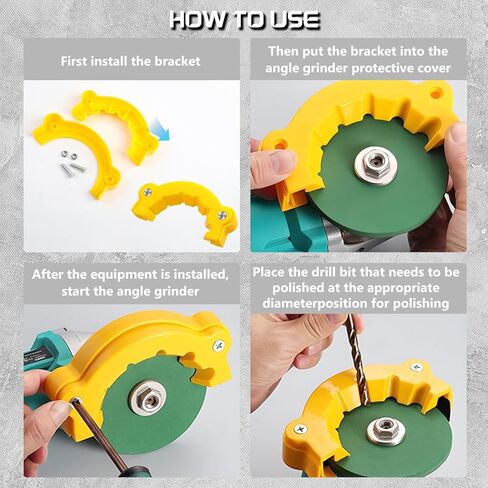 HOW TO USE

First install the bracket

Then put the bracket into the angle grinder protective cover

After the equipment is installed, start the angle grinder

Place the drill bit that needs to be polished at the appropriate diameterposition for polishing