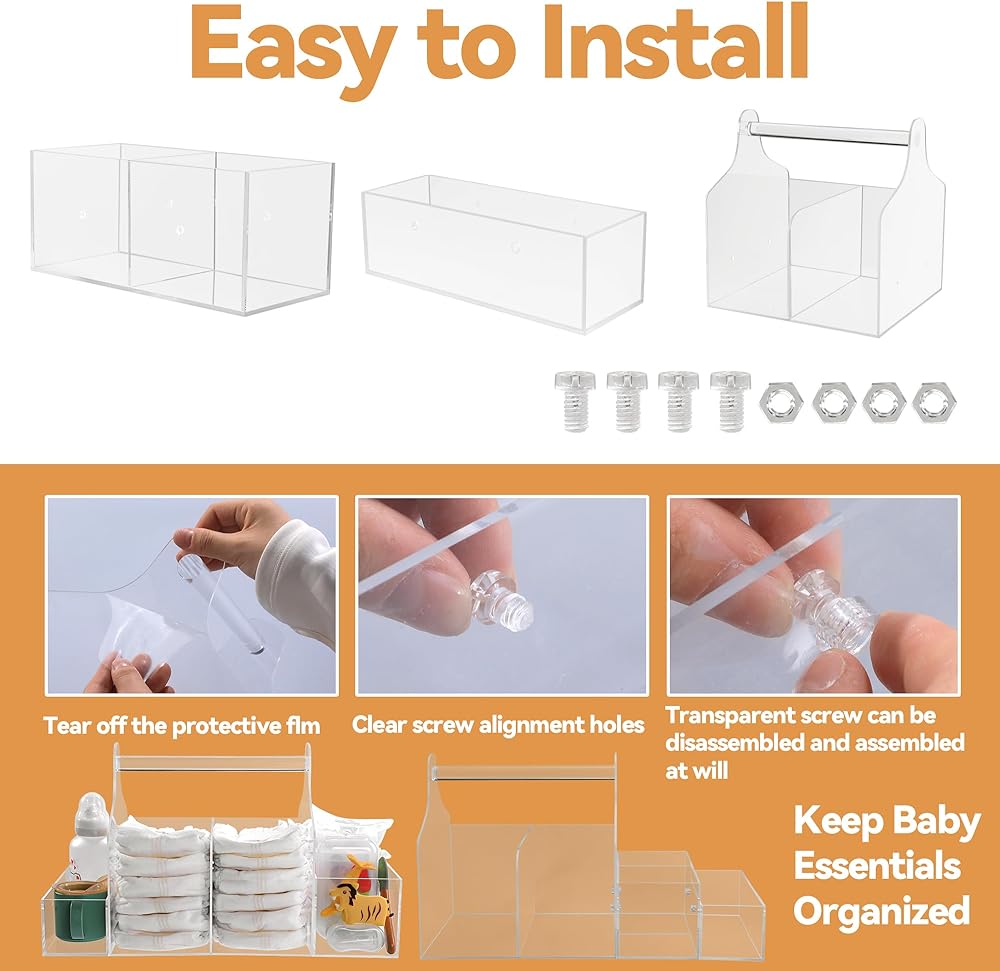 Easy to Install

Tear off the protective flm

Clear screw alignment holes

Transparent screw can be disassembled and assembled at will

Keep Baby Essentials Organized