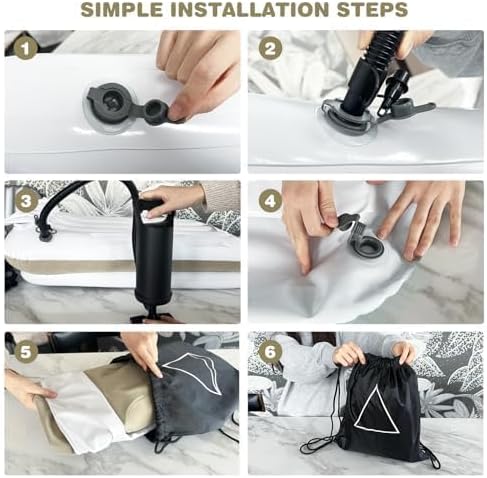 SIMPLE INSTALLATION STEPS

1

2

3

4

5

6