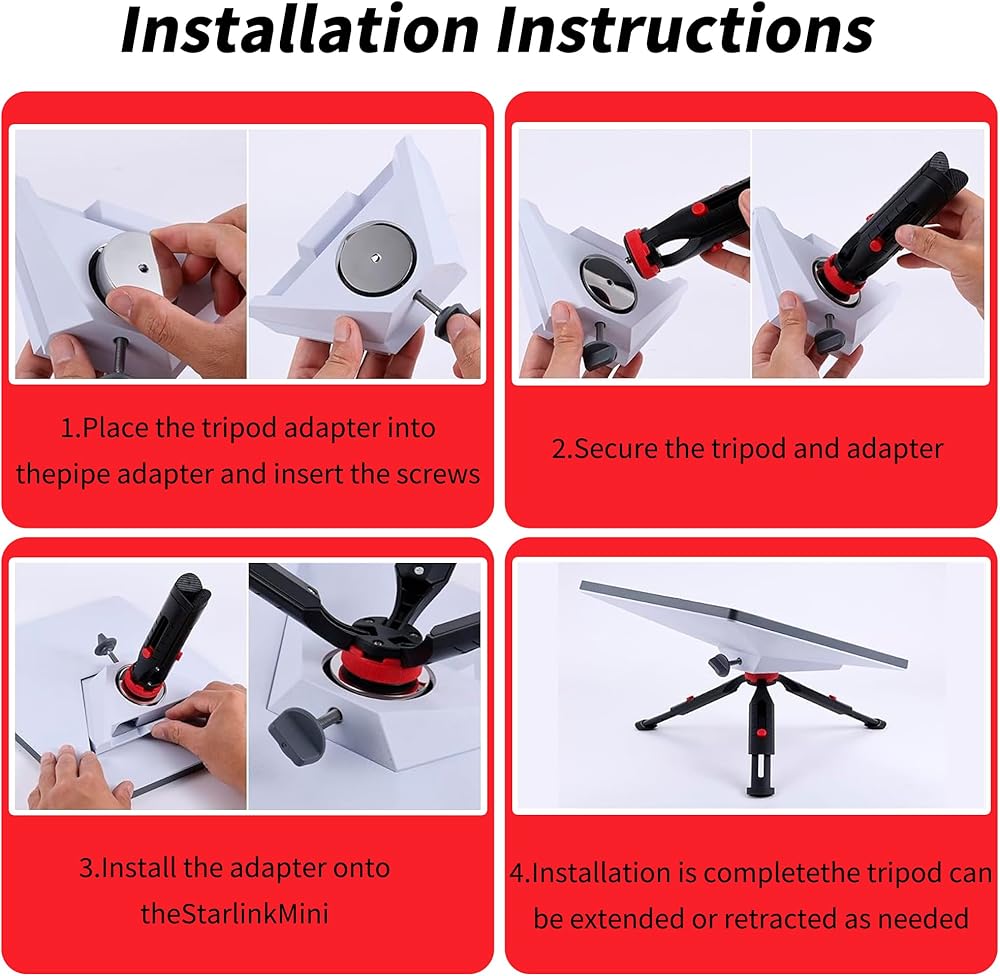 Installation Instructions

1.Place the tripod adapter into thepipe adapter and insert the screws

2.Secure the tripod and adapter

3.Install the adapter onto theStarlinkMini

4.Installation is completethe tripod can be extended or retracted as needed