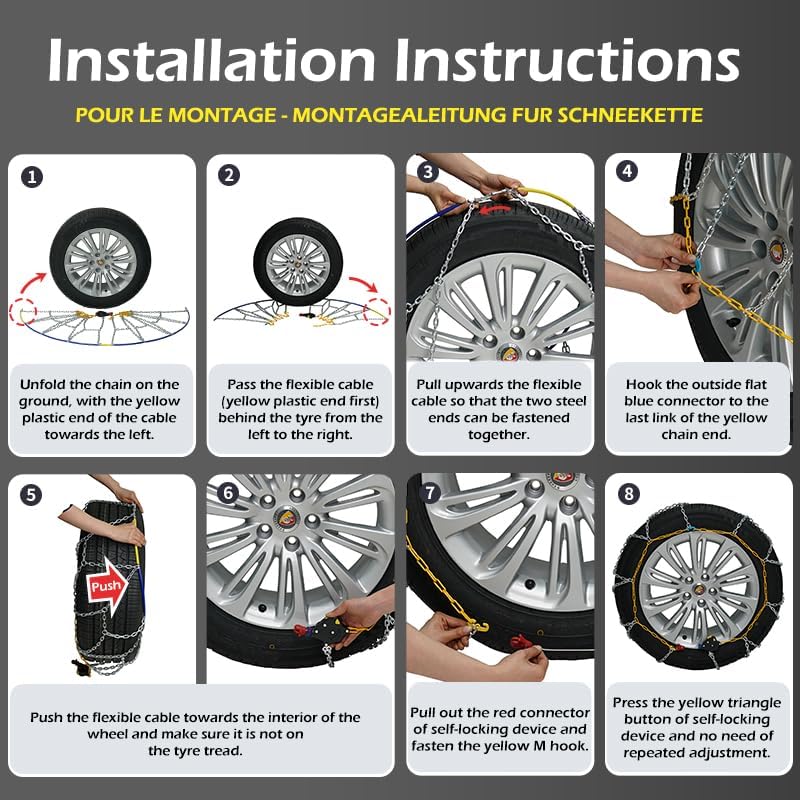 Installation Instructions

POUR LE MONTAGE - MONTAGEALEITUNG FUR SCHNEEKETTE

1

Unfold the chain on the ground, with the yellow plastic end of the cable towards the left.

2

Pass the flexible cable (yellow plastic end first) behind the tyre from the left to the right.

3

Pull upwards the flexible cable so that the two steel ends can be fastened together.

4

Hook the outside flat blue connector to the last link of the yellow chain end.

5

Push

6

Push the flexible cable towards the interior of the wheel and make sure it is not on the tyre tread.

7

Pull out the red connector of self-locking device and fasten the yellow M hook.

8

Press the yellow triangle button of self-locking device and no need of repeated adjustment.