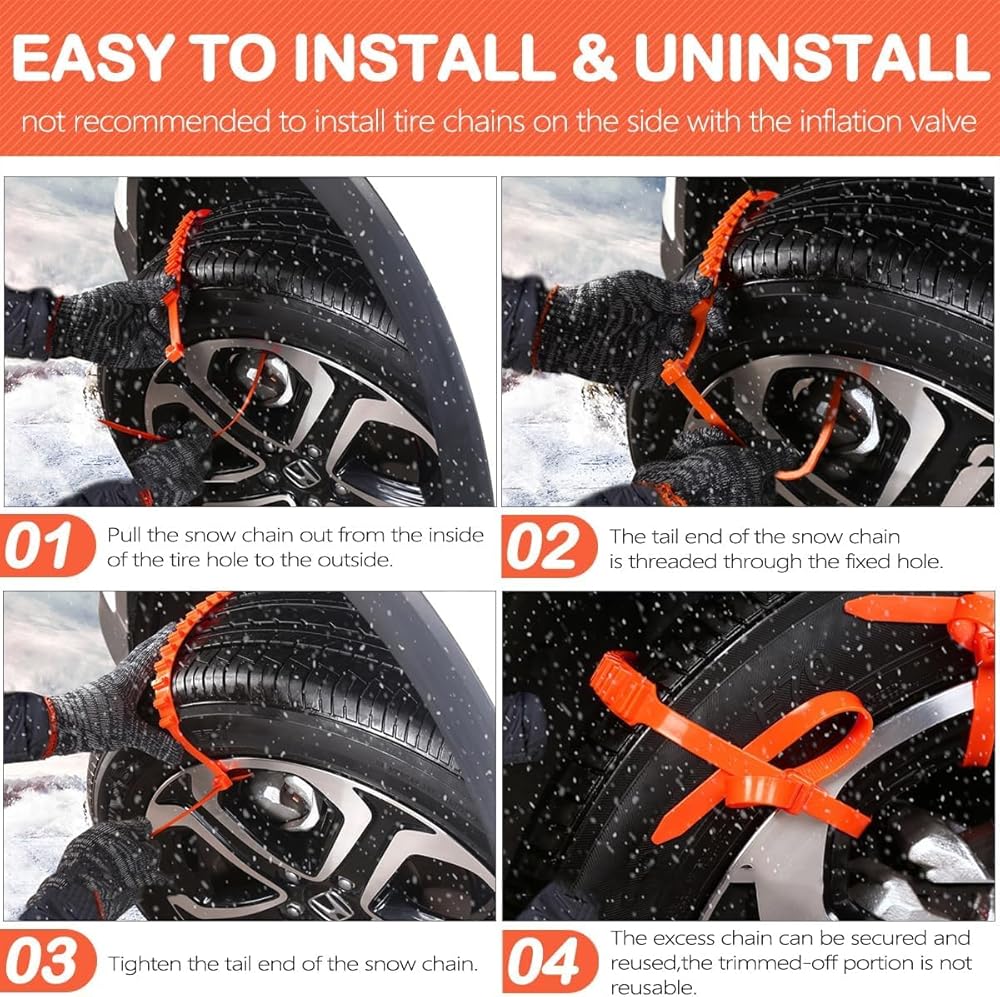 EASY TO INSTALL & UNINSTALL

not recommended to install tire chains on the side with the inflation valve

01 Pull the snow chain out from the inside of the tire hole to the outside.

02 The tail end of the snow chain is threaded through the fixed hole.

03 Tighten the tail end of the snow chain.

04 The excess chain can be secured and reused,the trimmed-off portion is not reusable.