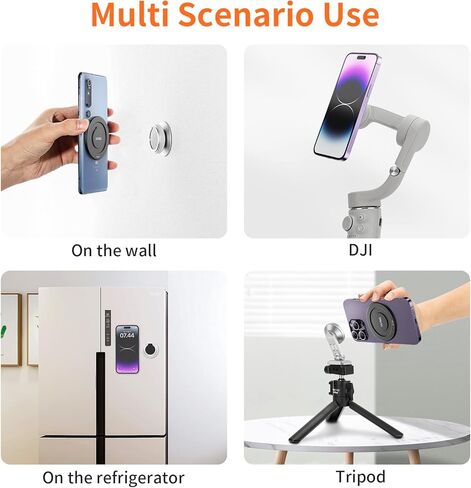 Multi Scenario Use

On the wall

DJI

07:44

On the refrigerator

Tripod