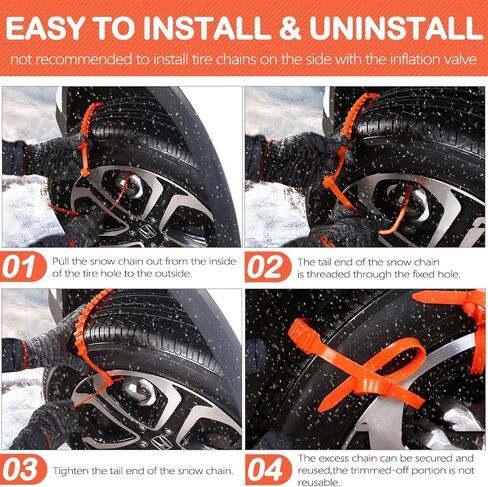 EASY TO INSTALL & UNINSTALL

not recommended to install tire chains on the side with the inflation valve

01 Pull the snow chain out from the inside of the tire hole to the outside.

02 The tail end of the snow chain is threaded through the fixed hole.

03 Tighten the tail end of the snow chain.

04 The excess chain can be secured and reused,the trimmed-off portion is not reusable.