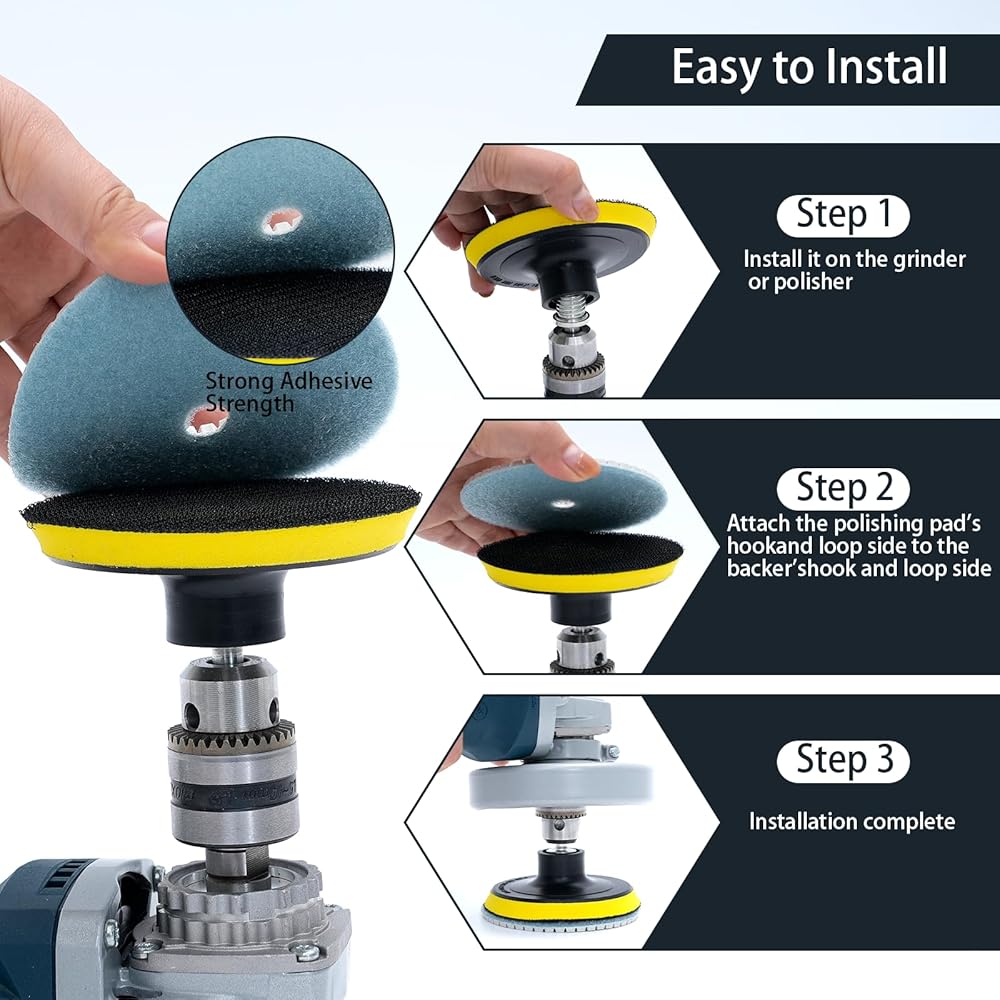 Easy to Install

Strong Adhesive Strength

Step 1

Install it on the grinder or polisher

Step 2

Attach the polishing pad's hookand loop side to the backer'shook and loop side

Step 3

Installation complete