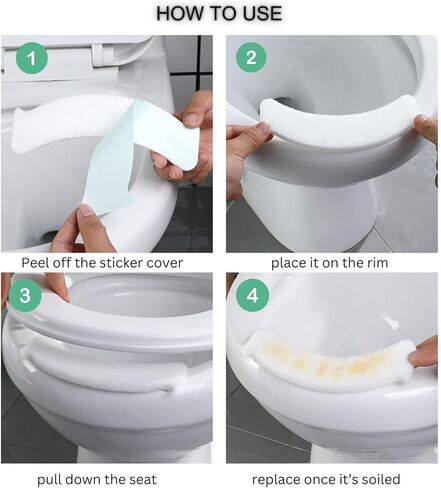 HOW TO USE

1

Peel off the sticker cover

2

place it on the rim

3

pull down the seat

4

replace once it's soiled