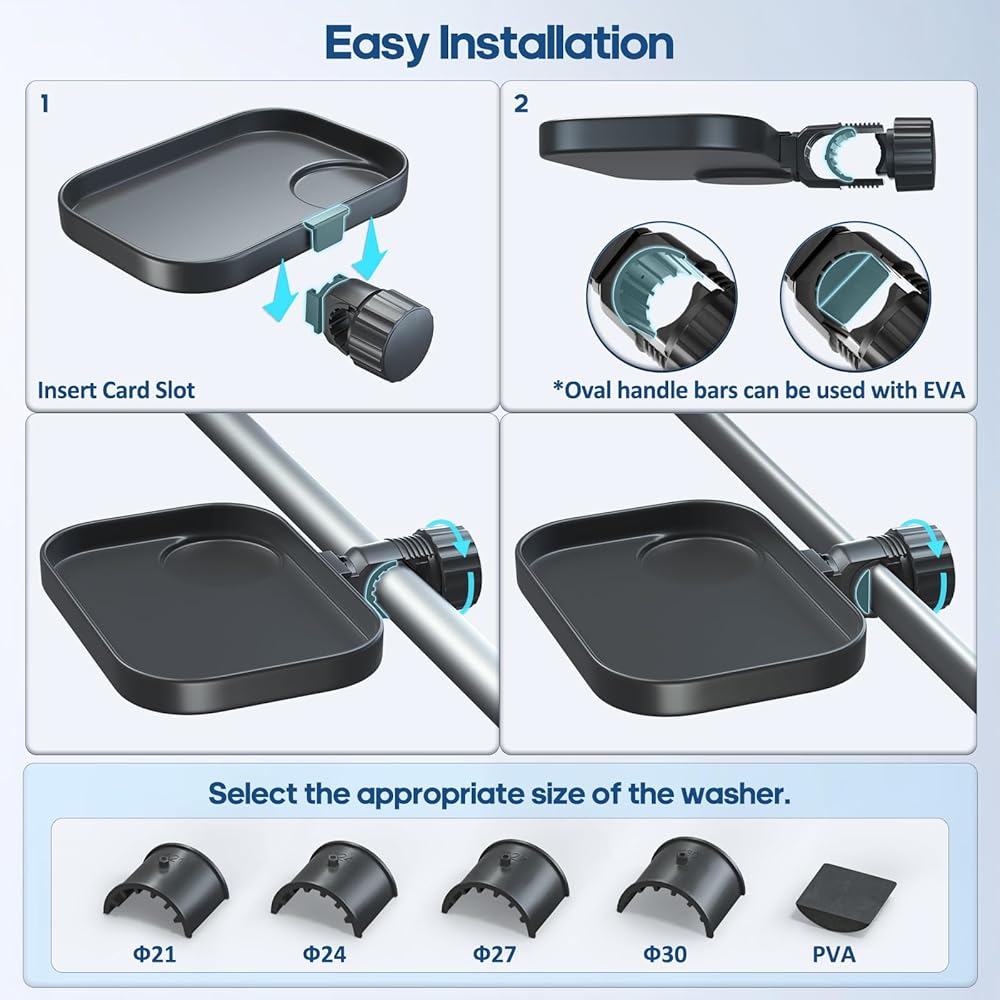 Easy Installation

1

Insert Card Slot

2

*Oval handle bars can be used with EVA

Select the appropriate size of the washer.

Φ21

Φ24

Φ27

Φ30

PVA