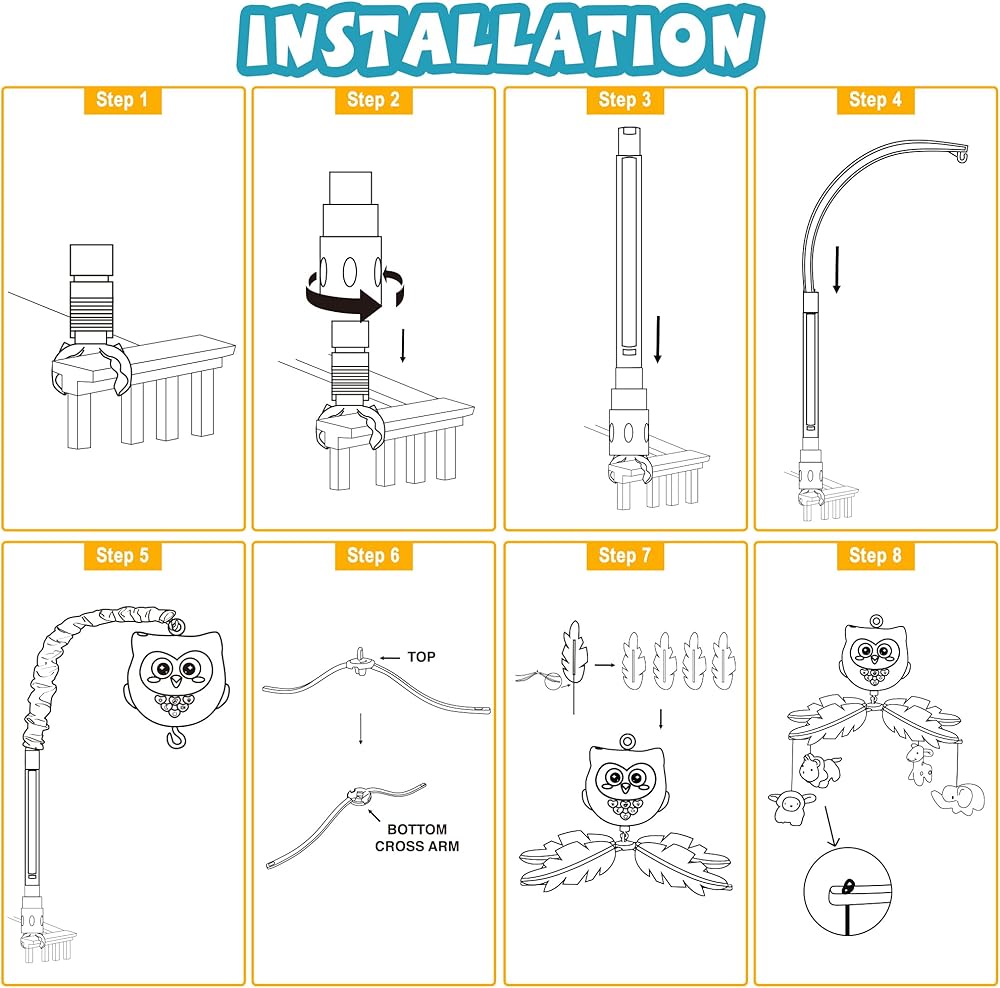 INSTALLATION

Step 1

Step 2

Step 3

Step 4

Step 5

Step 6

TOP

BOTTOM CROSS ARM

Step 7

Step 8