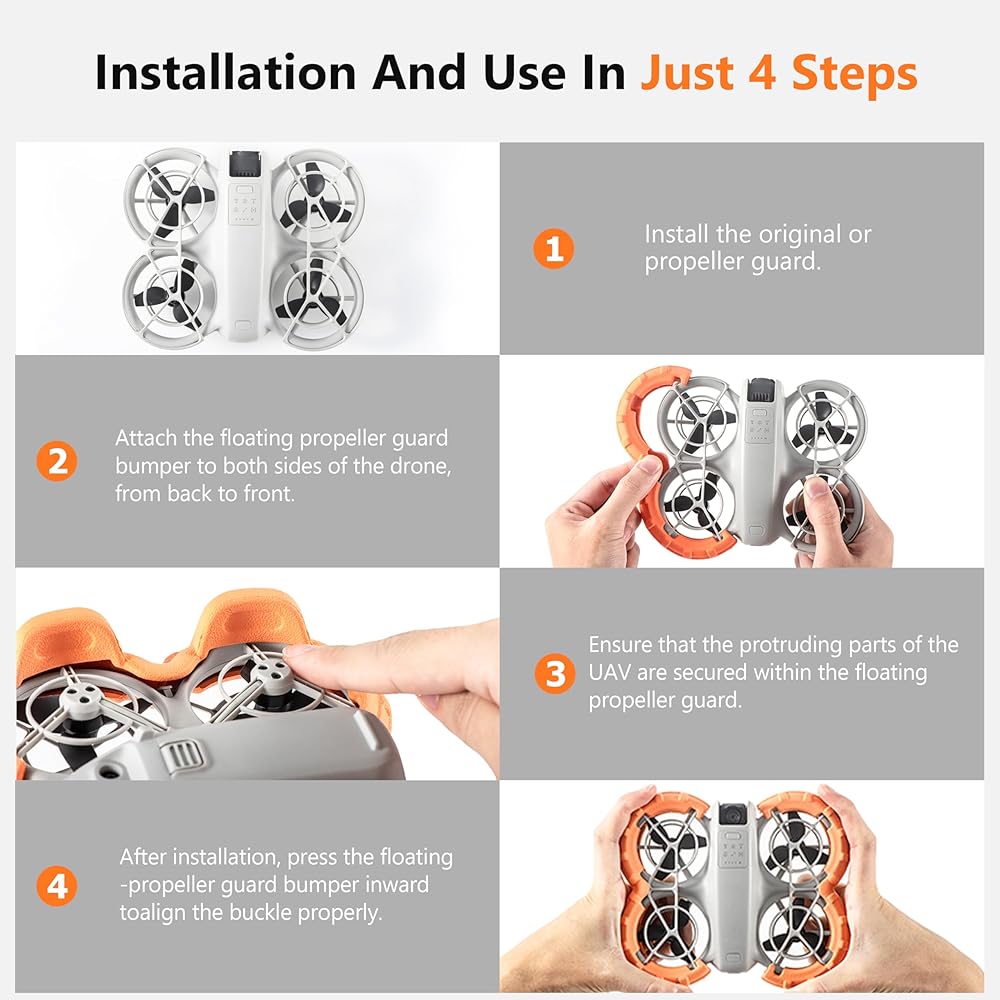 Installation And Use In Just 4 Steps

1 Install the original or propeller guard.

2 Attach the floating propeller guard bumper to both sides of the drone, from back to front.

3 Ensure that the protruding parts of the UAV are secured within the floating propeller guard.

4 After installation, press the floating -propeller guard bumper inward toalign the buckle properly.