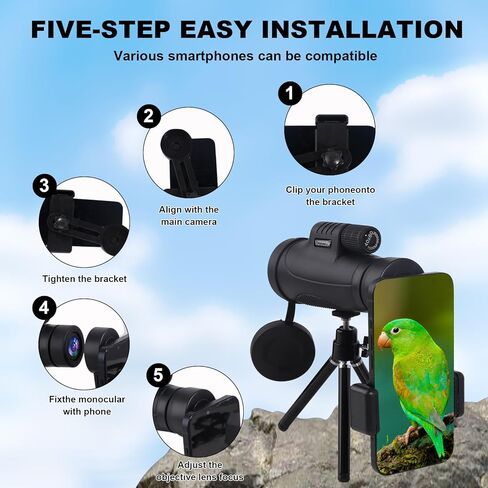 FIVE-STEP EASY INSTALLATION

Various smartphones can be compatible

1

Clip your phoneonto the bracket

2

Align with the main camera

3

Tighten the bracket

4

Fixthe monocular with phone

5

Adjust the objective lens focus